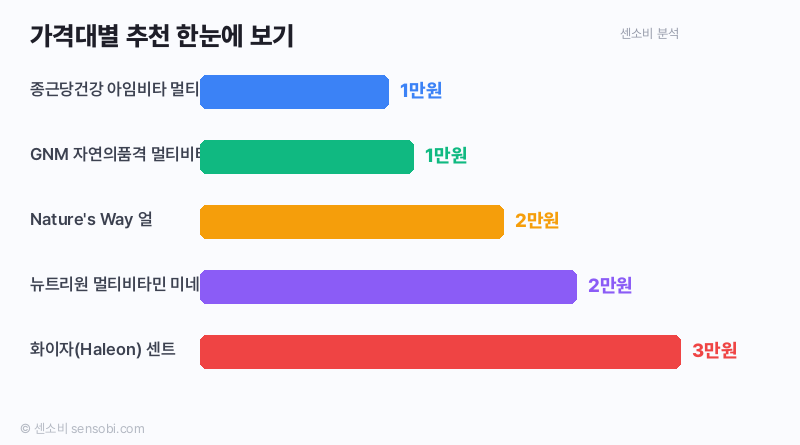 가격대별 추천 한눈에 보기

센소비 분석

종근당건강 아임비타 멀티 1만원

GNM 자연의품격 멀티비타 1만원

Nature's Way 얼 2만원

뉴트리원 멀티비타민 미네 2만원

화이자(Haleon) 센트 3만원

© 센소비 sensobi.com