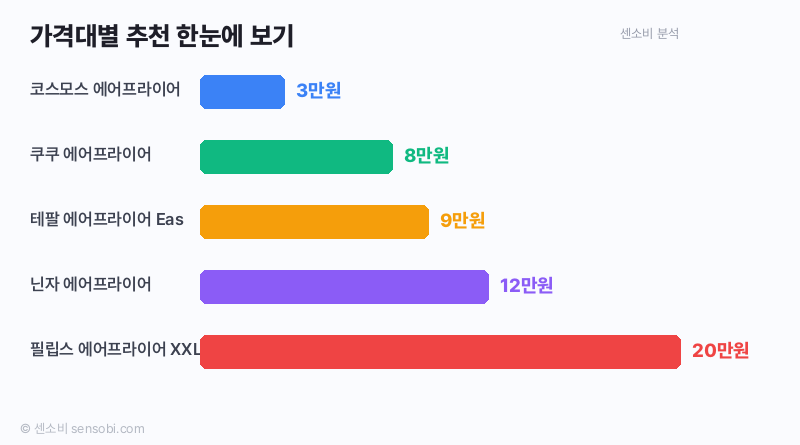 가격대별 추천 한눈에 보기

센소비 분석

코스모스 에어프라이어

3만원

쿠쿠 에어프라이어

8만원

테팔 에어프라이어 Eas

9만원

닌자 에어프라이어

12만원

필립스 에어프라이어 XXL

20만원

© 센소비 sensobi.com